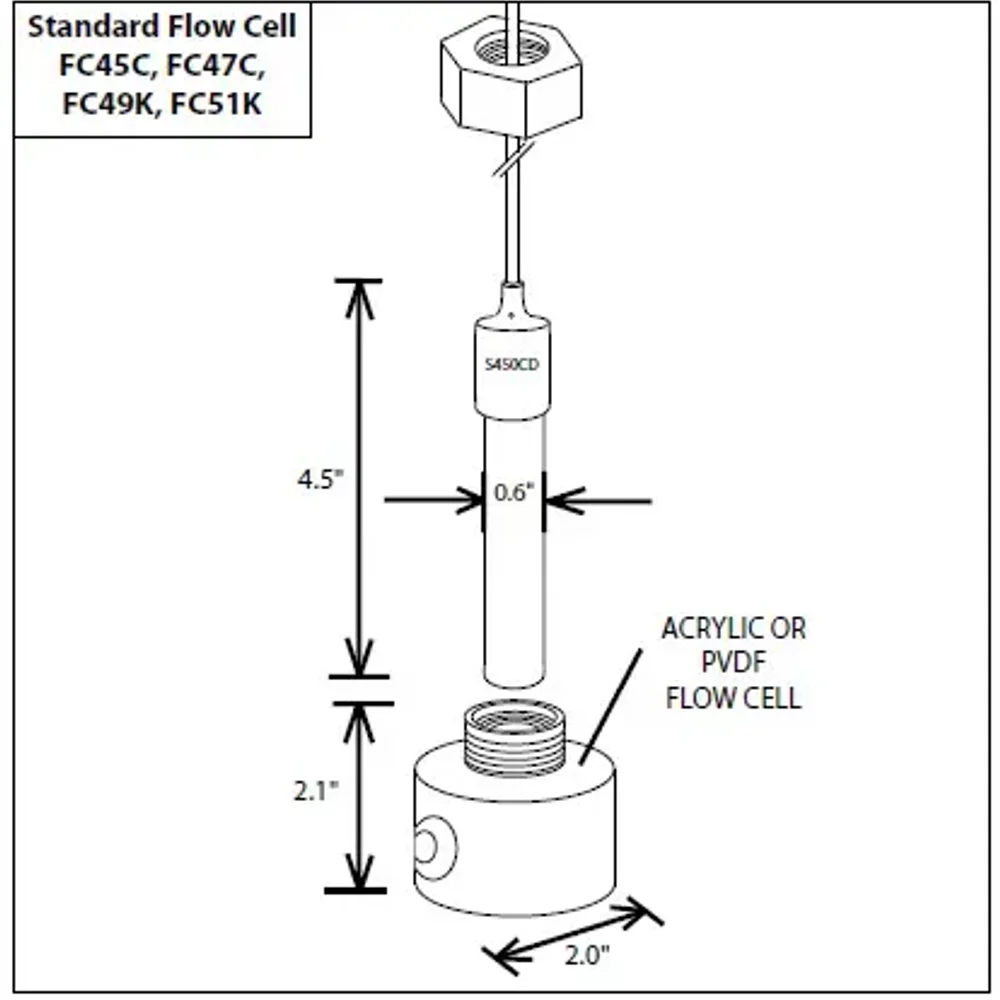 Standard Flow Cell
FC45C, FC47C,
FC49K, FC51K

S450CD

4.5"

0.6"

ACRYLIC OR
PVDF
FLOW CELL

2.1"

2.0"